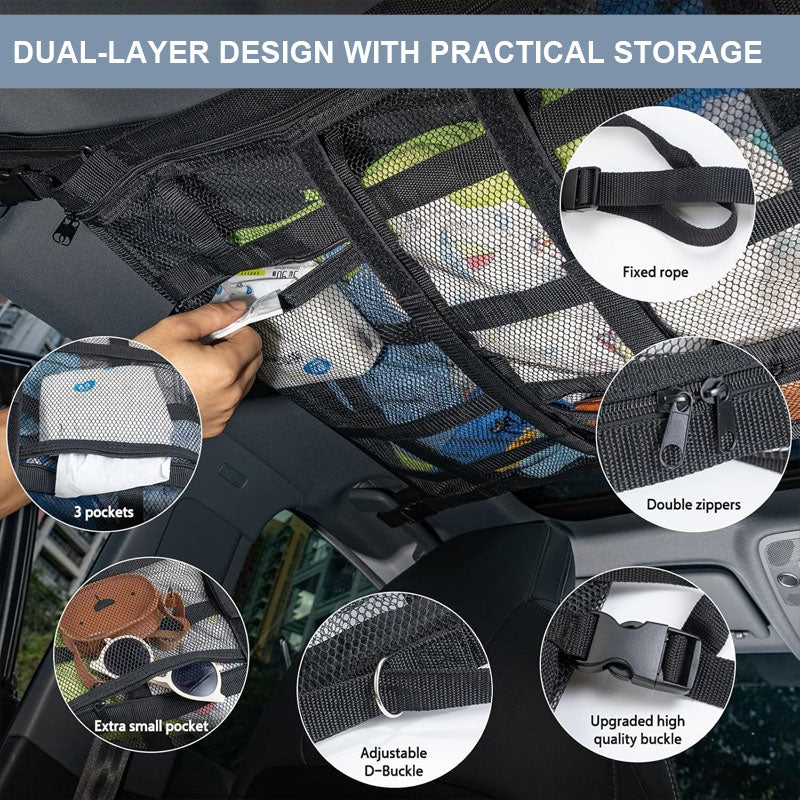 DUAL-LAYER DESIGN WITH PRACTICAL STORAGE

Fixed rope

3 pockets

Double zippers

Extra small pocket

Adjustable D-Buckle

Upgraded high quality buckle