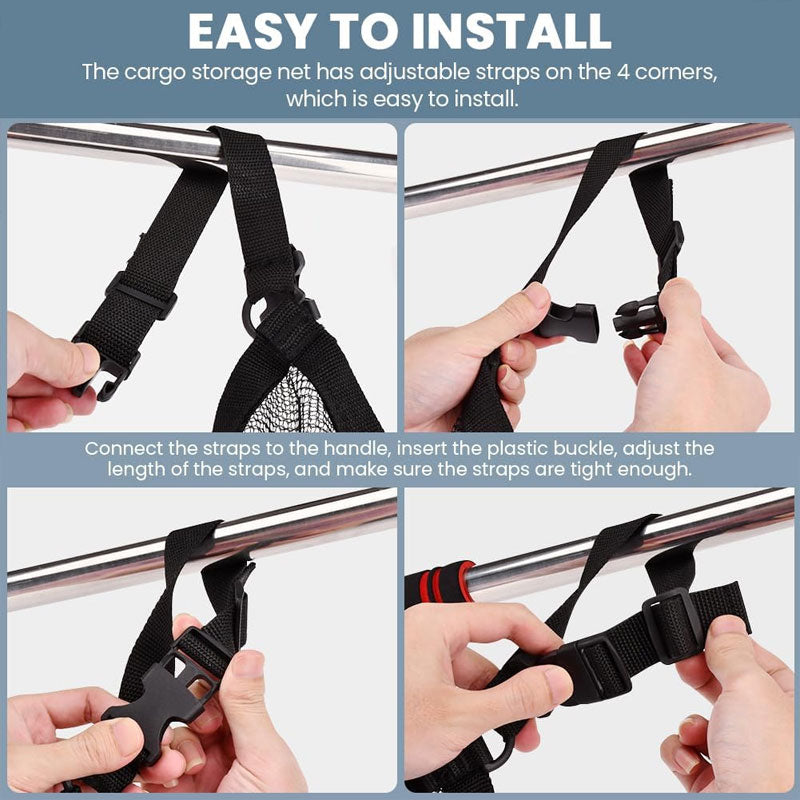 EASY TO INSTALL

The cargo storage net has adjustable straps on the 4 corners, which is easy to install.

Connect the straps to the handle, insert the plastic buckle, adjust the length of the straps, and make sure the straps are tight enough.