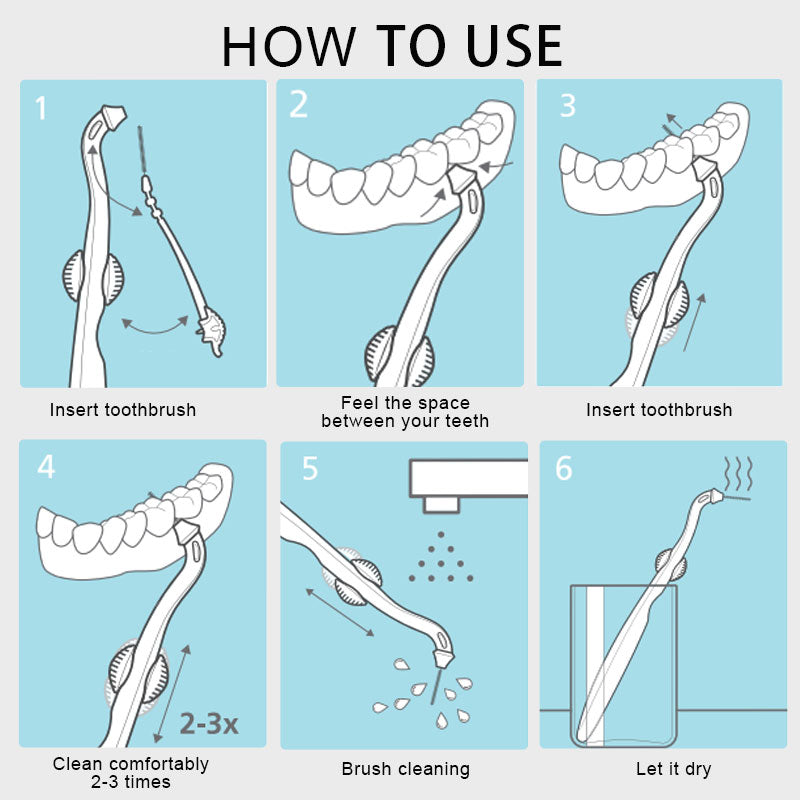 HOW TO USE

1

Insert toothbrush

2

Feel the space between your teeth

3

Insert toothbrush

4

2-3x

Clean comfortably 2-3 times

5

Brush cleaning

6

Let it dry