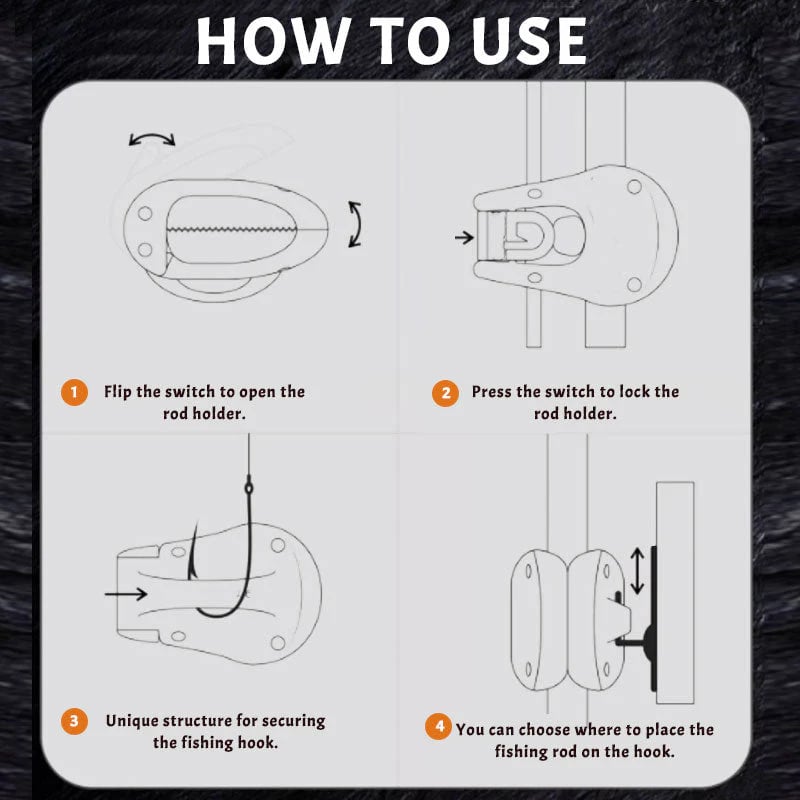 HOW TO USE

1 Flip the switch to open the rod holder.

2 Press the switch to lock the rod holder.

3 Unique structure for securing the fishing hook.

4 You can choose where to place the fishing rod on the hook.